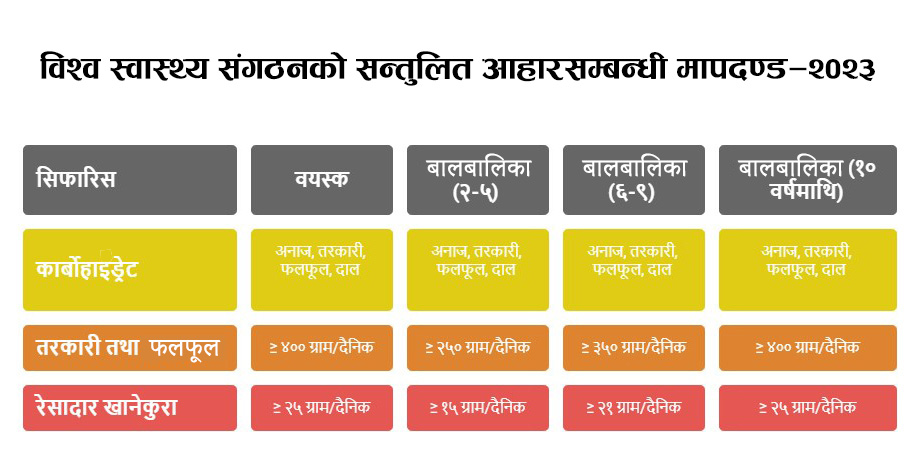 विश्व स्वास्थ्य संगठनको सन्तुलित आहारसम्बन्धी मापदण्ड–२०२३

| सिफारिस | वयस्क | बालबालिका (२-५) | बालबालिका (६-९) | बालबालिका (१० वर्षमाथि) |
|---|---|---|---|---|
| कार्बोहाइड्रेट | अनाज, तरकारी, फलफूल, दाल | अनाज, तरकारी, फलफूल, दाल | अनाज, तरकारी, फलफूल, दाल | अनाज, तरकारी, फलफूल, दाल |
| तरकारी तथा फलफूल | ≥ ४०० ग्राम/दैनिक | ≥ २५० ग्राम/दैनिक | ≥ ३५० ग्राम/दैनिक | ≥ ४०० ग्राम/दैनिक |
| रेसादार खानेकुरा | ≥ २५ ग्राम/दैनिक | ≥ १५ ग्राम/दैनिक | ≥ २१ ग्राम/दैनिक | ≥ २५ ग्राम/दैनिक |